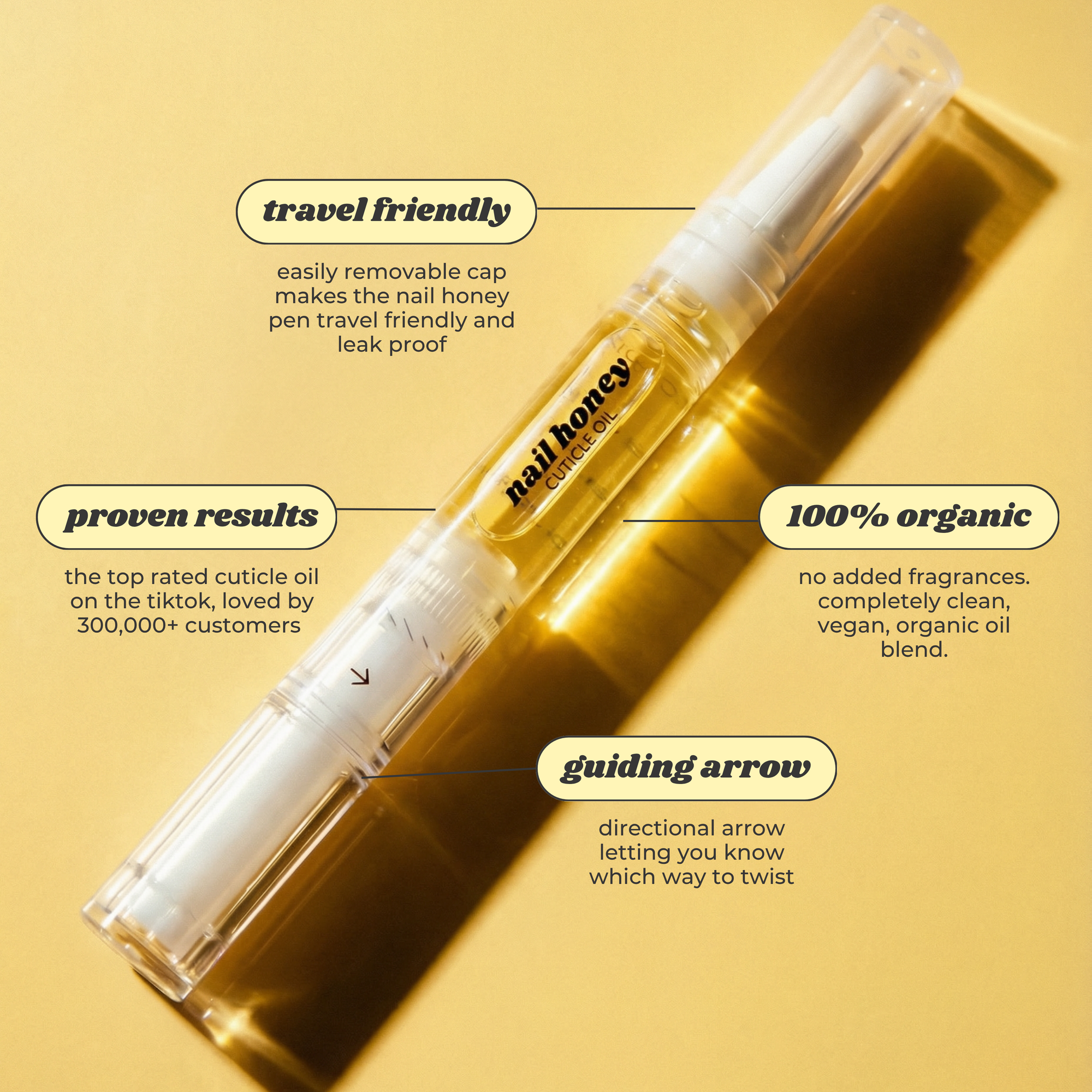 travel friendly

easily removable cap makes the nail honey pen travel friendly and leak proof

nail honey
CUTICLE OIL

proven results

the top rated cuticle oil on the tiktok, loved by 300,000+ customers

100% organic

no added fragrances. completely clean, vegan, organic oil blend.

guiding arrow

directional arrow letting you know which way to twist